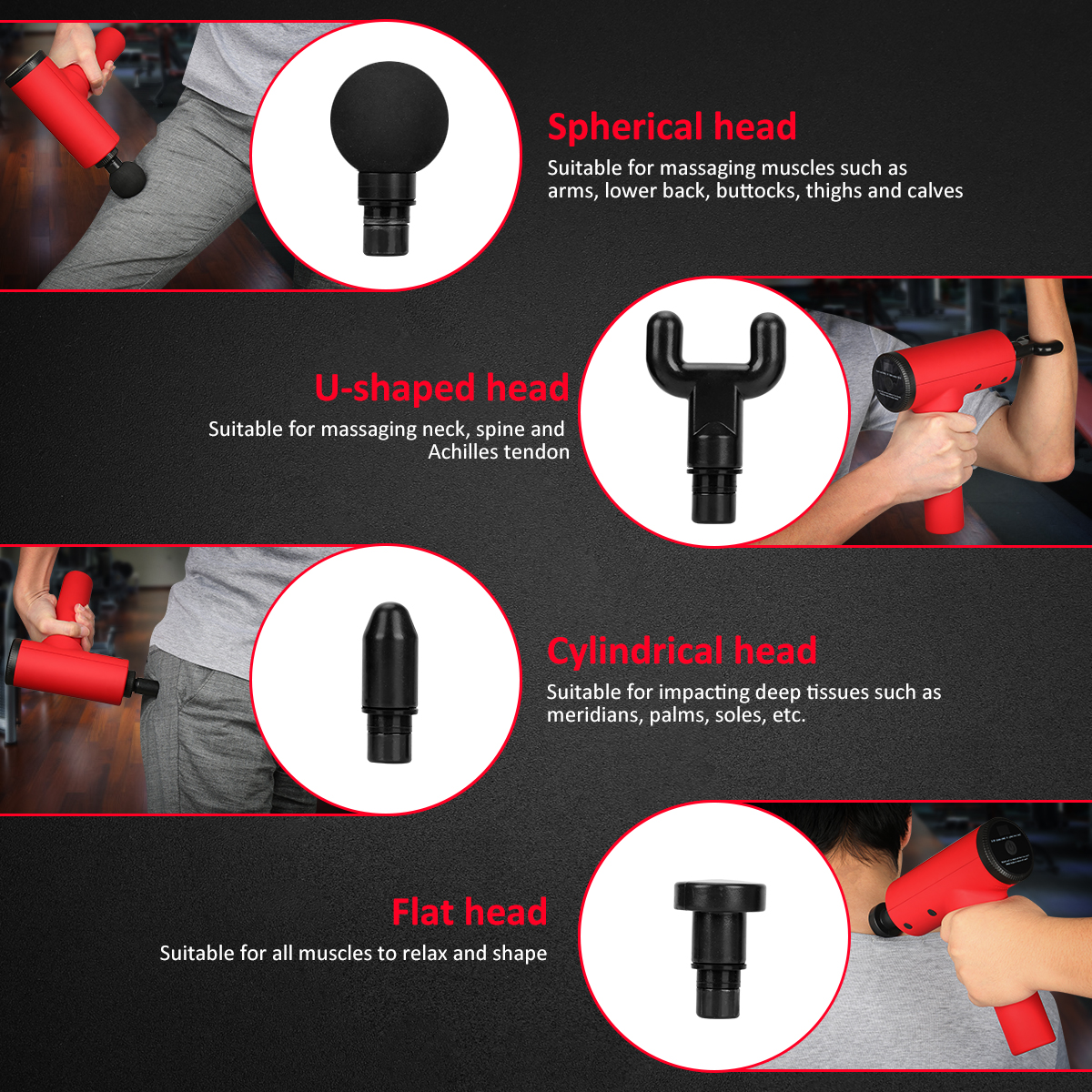 Spherical head
Suitable for massaging muscles such as arms, lower back, buttocks, thighs and calves

U-shaped head
Suitable for massaging neck, spine and Achilles tendon

Cylindrical head
Suitable for impacting deep tissues such as meridians, palms, soles, etc.

Flat head
Suitable for all muscles to relax and shape