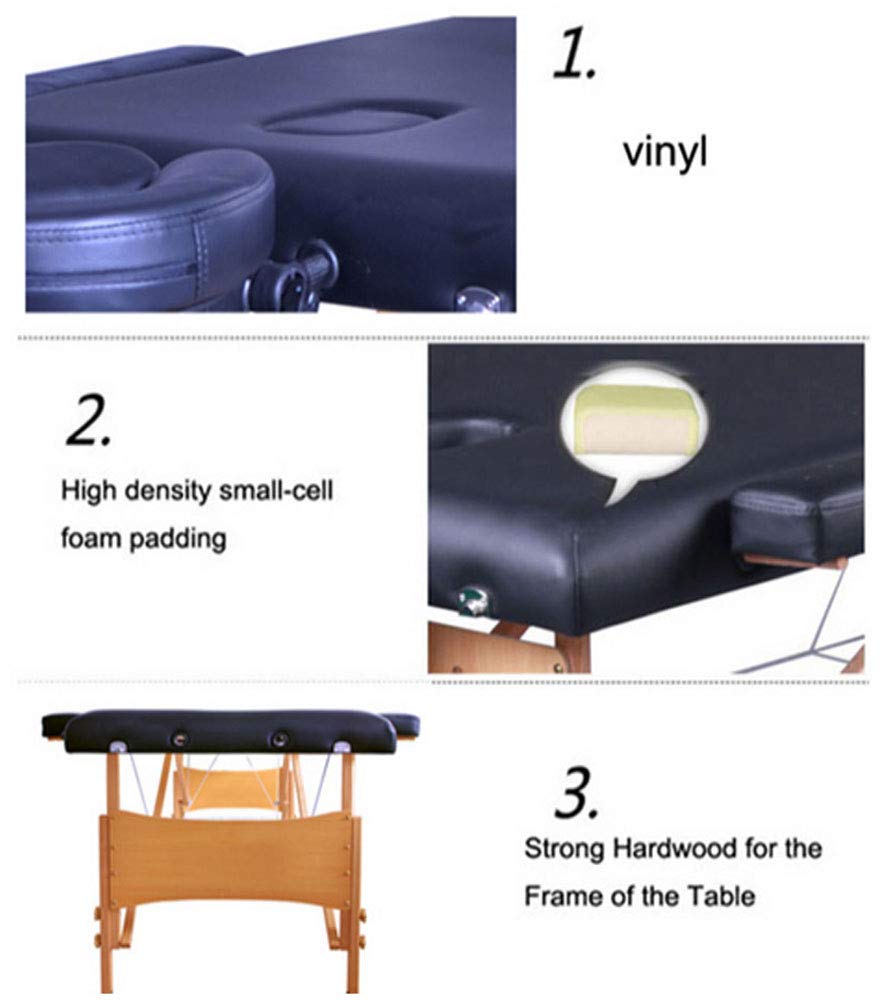 1.

vinyl

2.

High density small-cell foam padding

3.

Strong Hardwood for the Frame of the Table