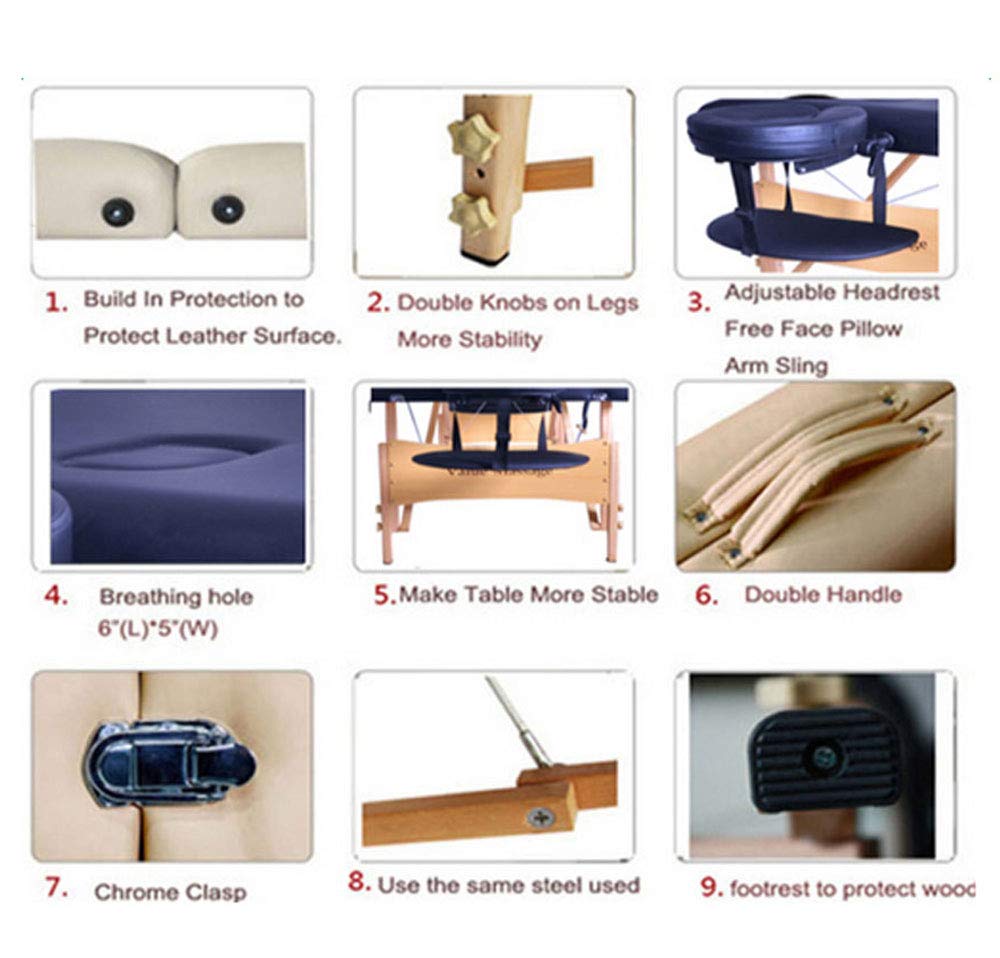 1. Build In Protection to Protect Leather Surface.

2. Double Knobs on Legs More Stability

3. Adjustable Headrest Free Face Pillow Arm Sling

4. Breathing hole 6"(L)*5"(W)

5. Make Table More Stable

6. Double Handle

7. Chrome Clasp

8. Use the same steel used

9. footrest to protect wood