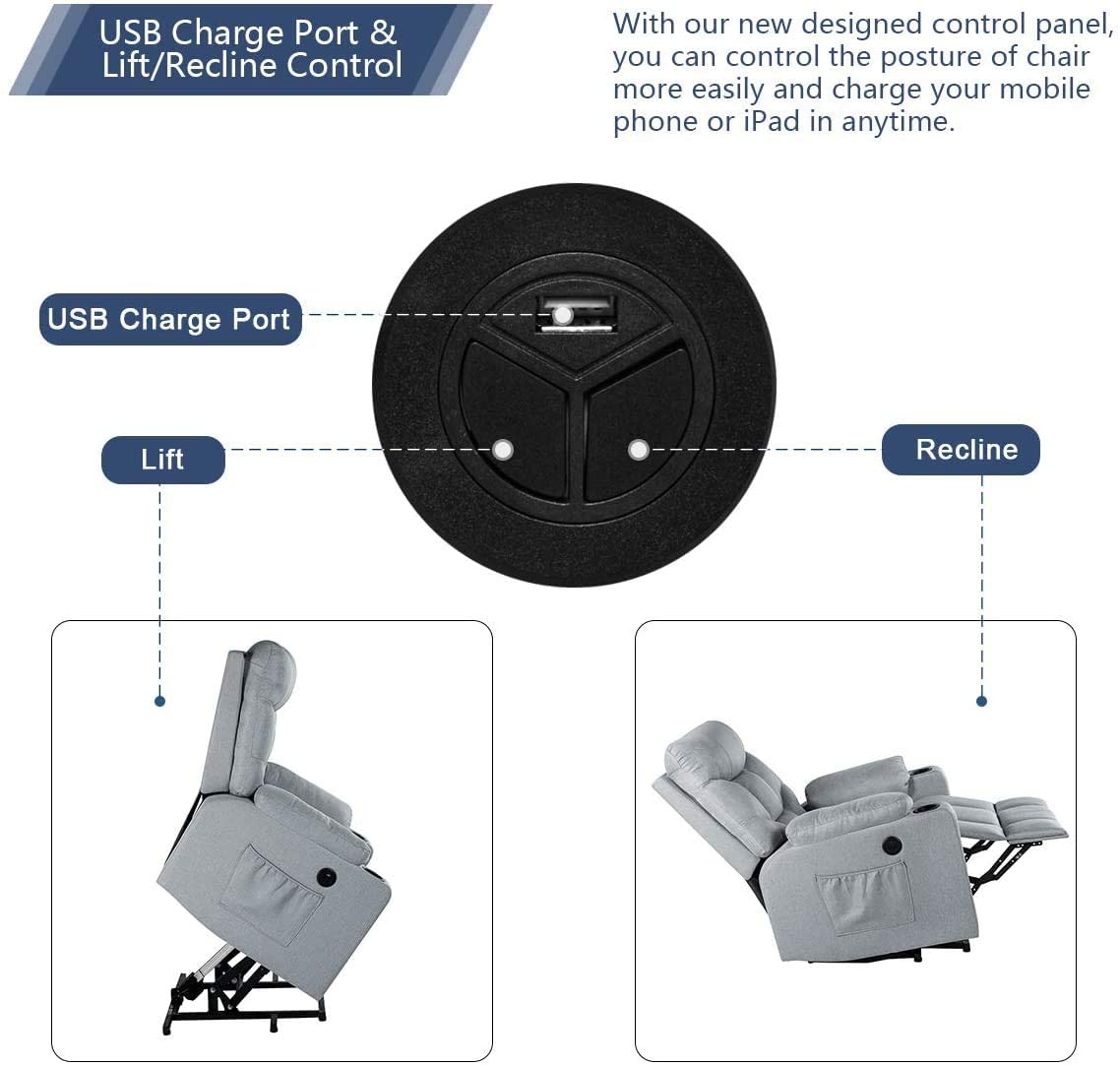 USB Charge Port & Lift/Recline Control

With our new designed control panel, you can control the posture of chair more easily and charge your mobile phone or iPad in anytime.

USB Charge Port

Lift

Recline