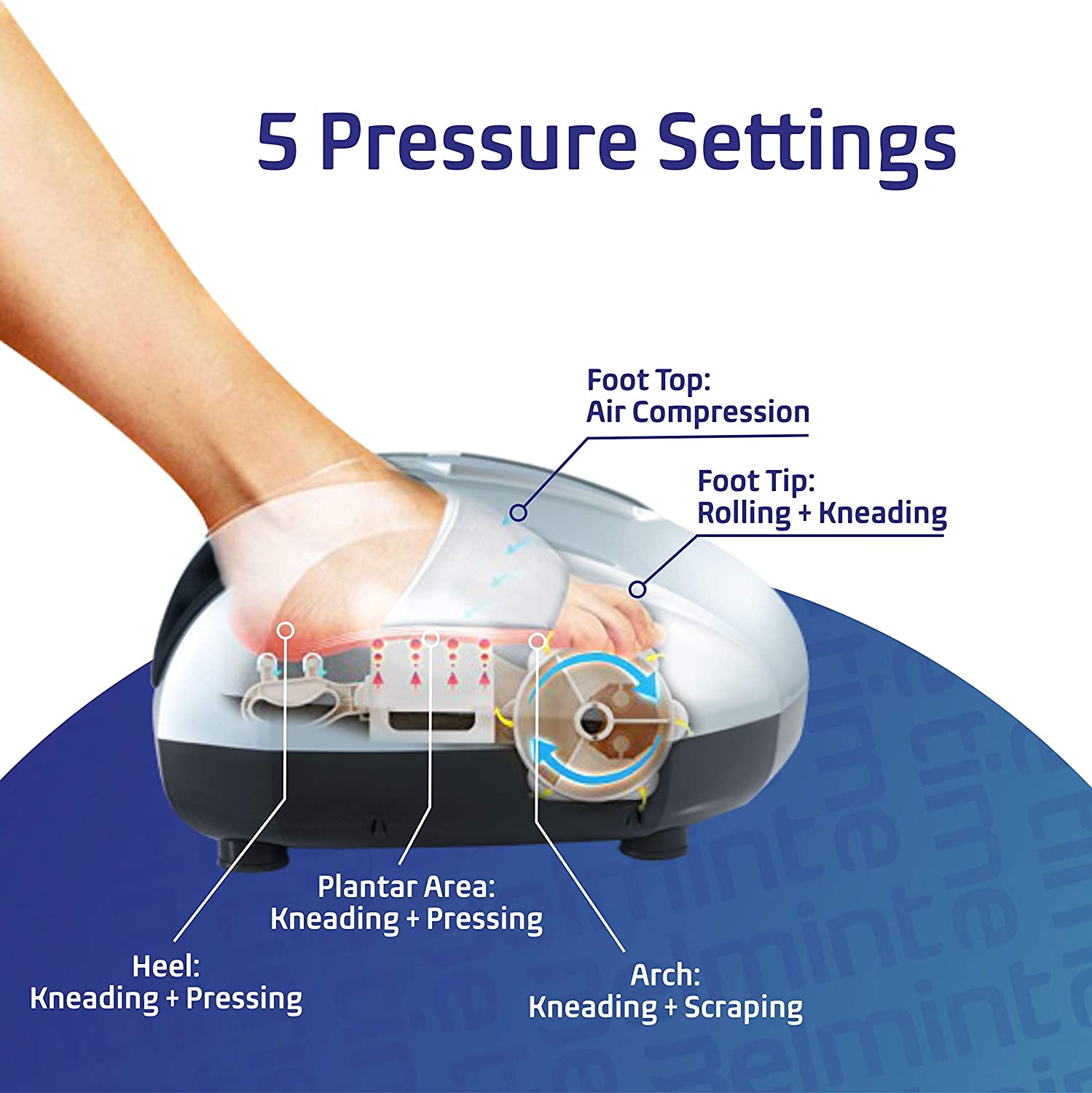 5 Pressure Settings

Foot Top:
Air Compression

Foot Tip:
Rolling + Kneading

Plantar Area:
Kneading + Pressing

Heel:
Kneading + Pressing

Arch:
Kneading + Scraping