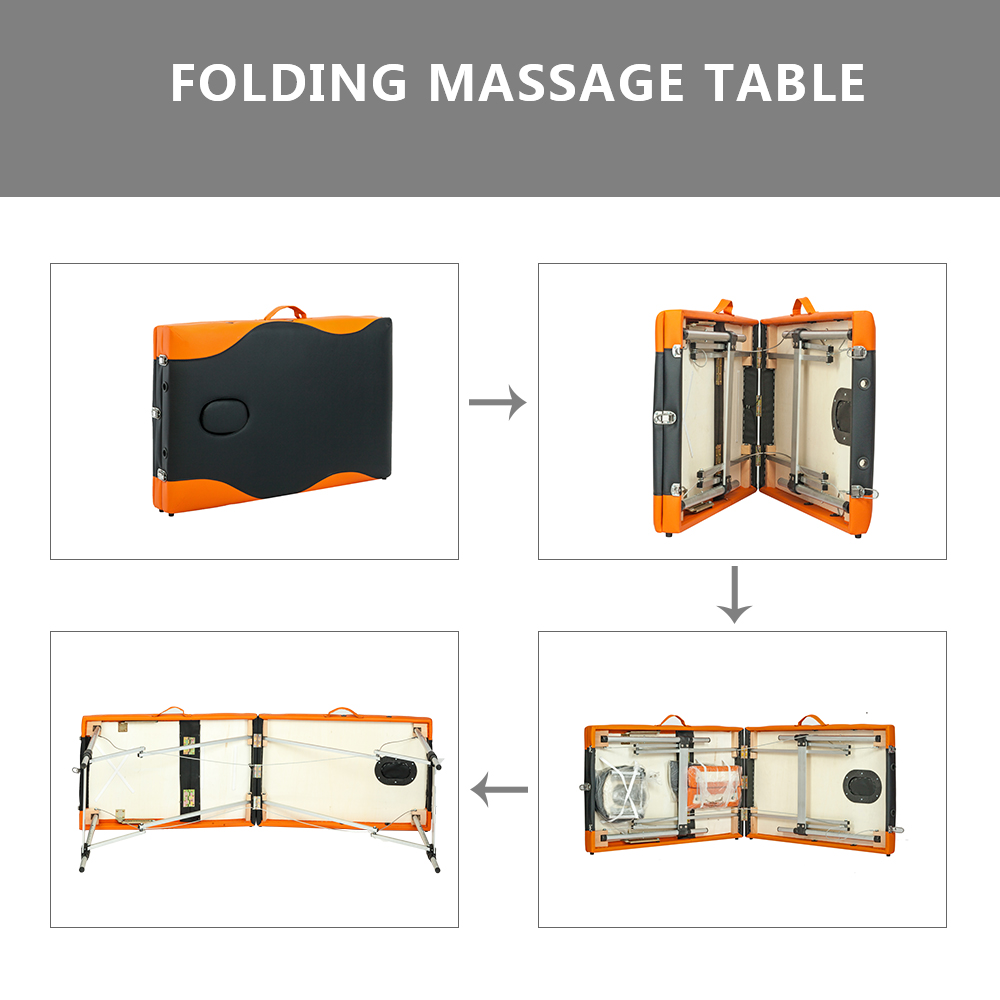 FOLDING MASSAGE TABLE